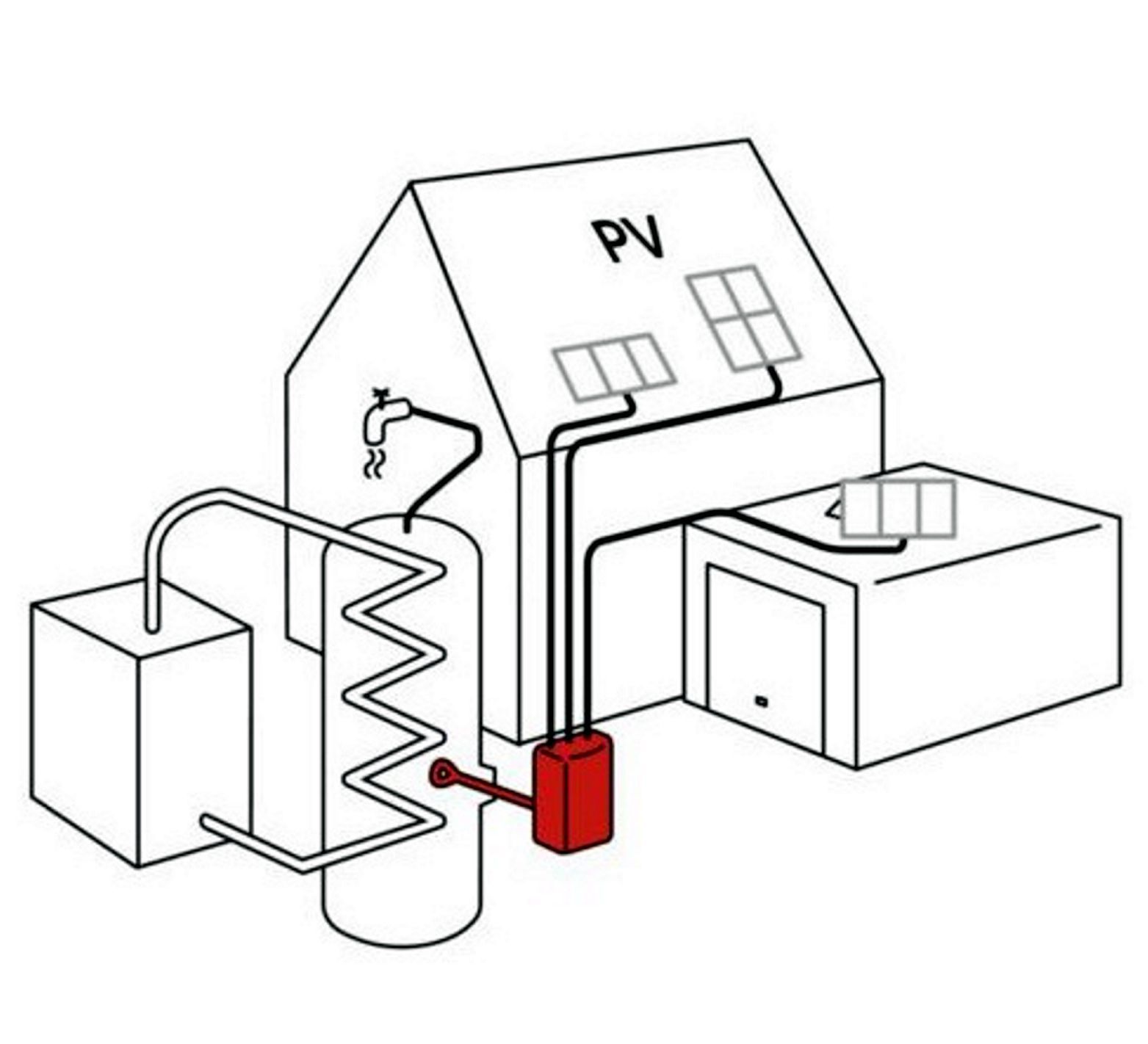 PV